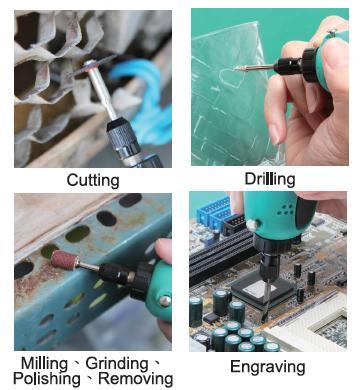 Cutting

Drilling

Milling、Grinding、Polishing、Removing

Engraving