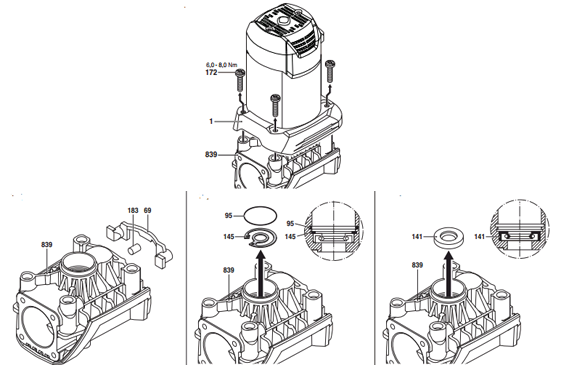 6,0 - 8,0 Nm
172
1
839

183
69
839

95
145
95
145
839

141
141
839