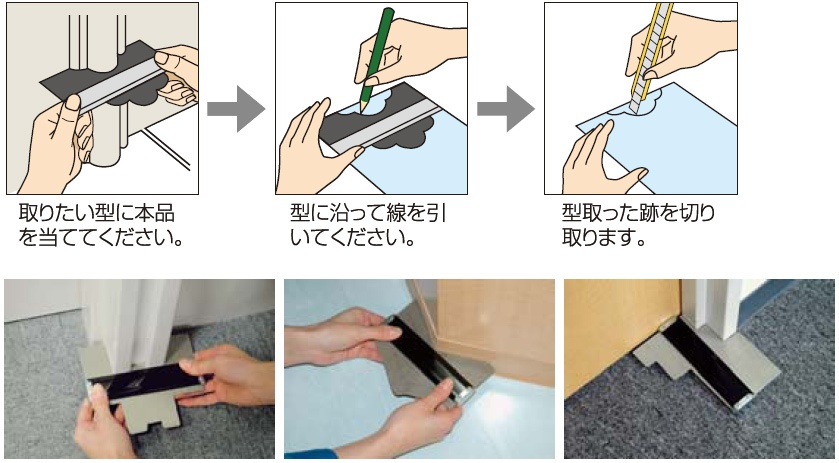 取りたい型に本品を当ててください。

型に沿って線を引いてください。

型取った跡を切り取ります。