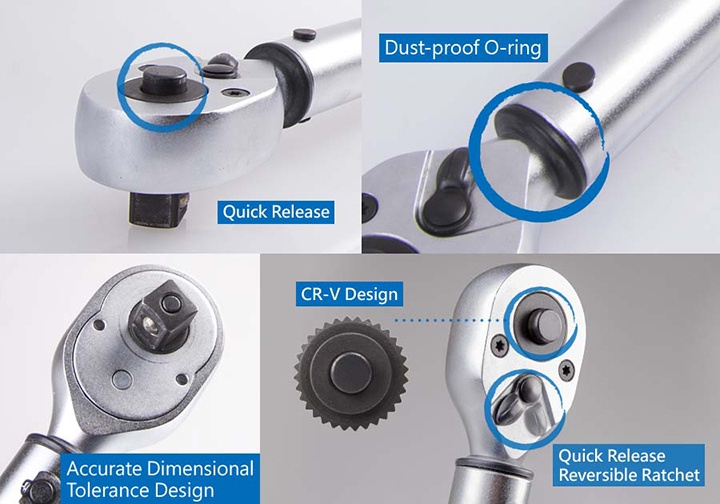 Quick Release

Dust-proof O-ring

Accurate Dimensional Tolerance Design

CR-V Design

Quick Release Reversible Ratchet